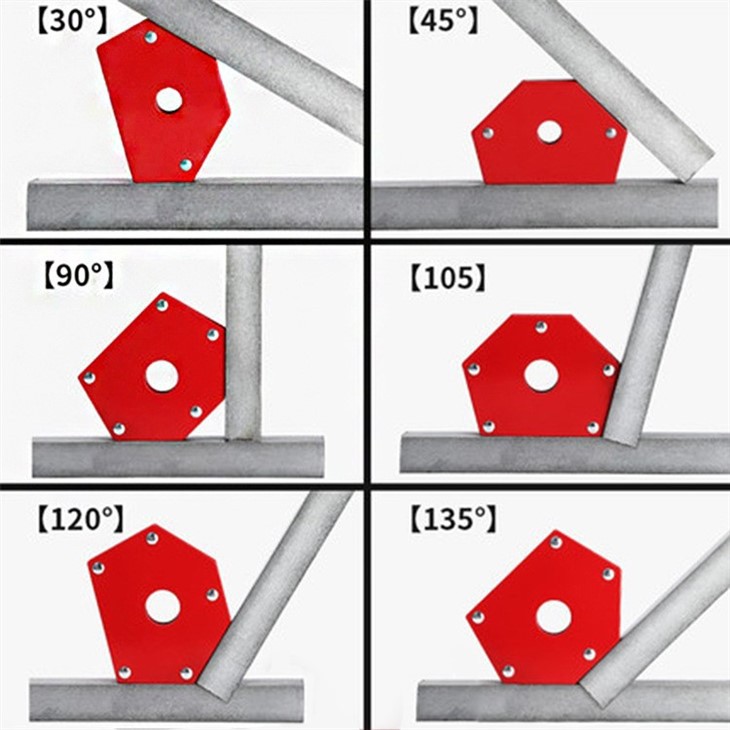 【30°】

【45°】

【90°】

【105】

【120°】

【135°】